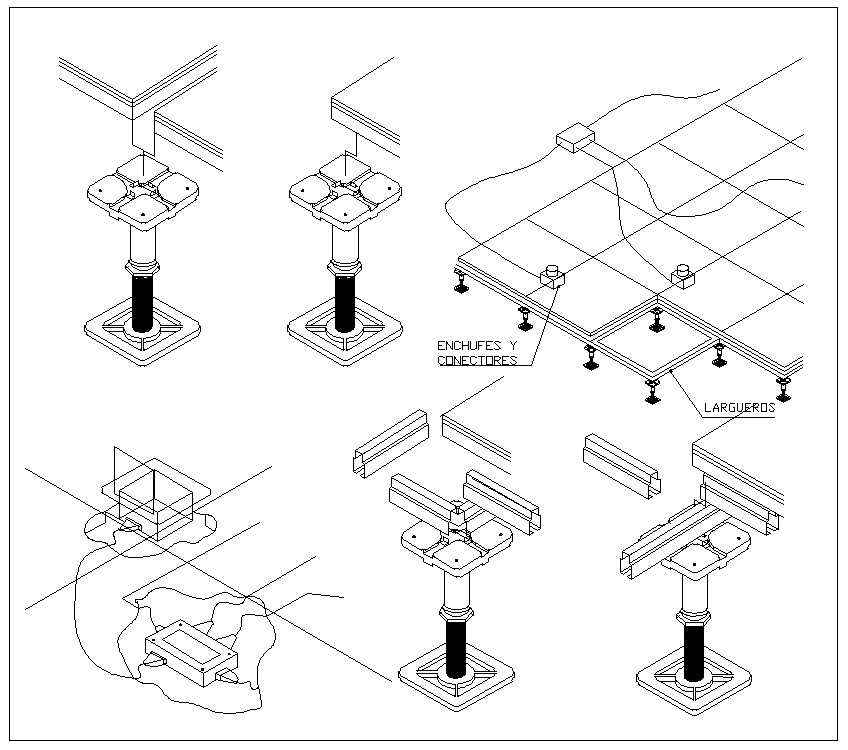 ENCHUFES Y
CONECTORES

LARGUEROS